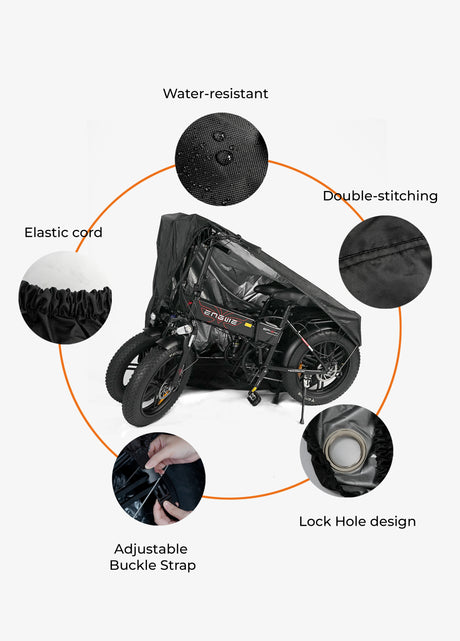 Water-resistant

Double-stitching

Elastic cord

ENGWE

Lock Hole design

Adjustable Buckle Strap